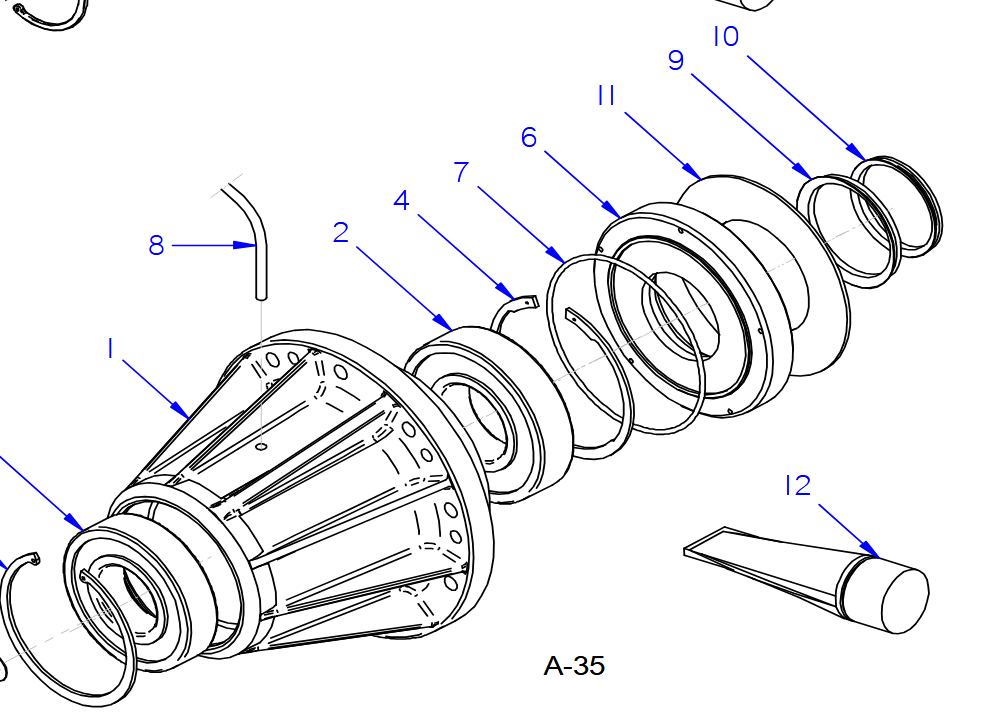 10
9
11
6
7
4
2
8
1
12
A-35